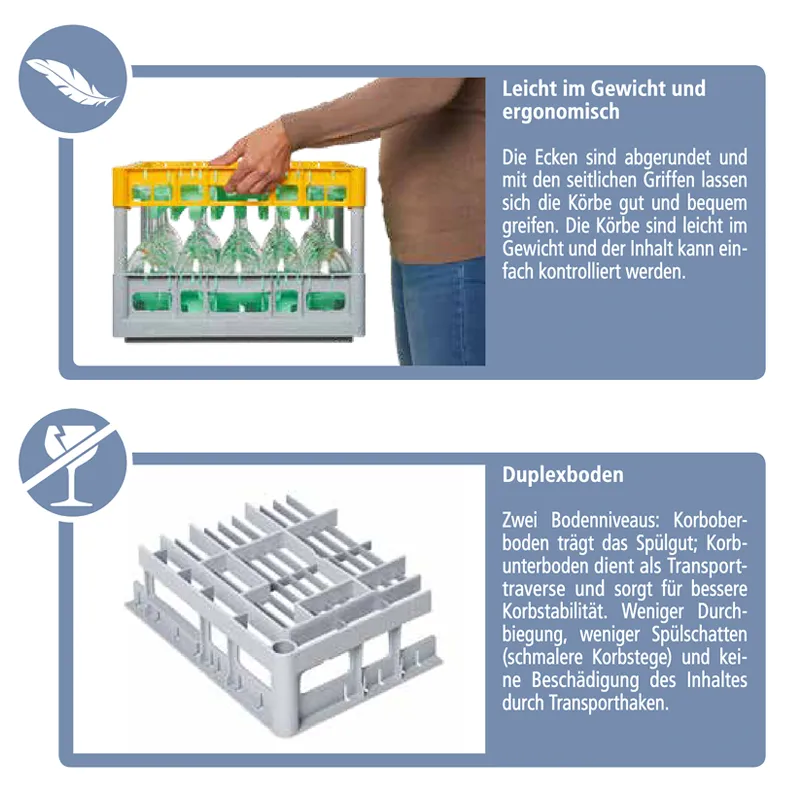 Leicht im Gewicht und ergonomisch

Die Ecken sind abgerundet und mit den seitlichen Griffen lassen sich die Körbe gut und bequem greifen. Die Körbe sind leicht im Gewicht und der Inhalt kann einfach kontrolliert werden.

Duplexboden

Zwei Bodenniveaus: Korboberboden trägt das Spülgut; Korbunterboden dient als Transporttraverse und sorgt für bessere Korbstabilität. Weniger Durchbiegung, weniger Spülschatten (schmalere Korbstege) und keine Beschädigung des Inhaltes durch Transporthaken.