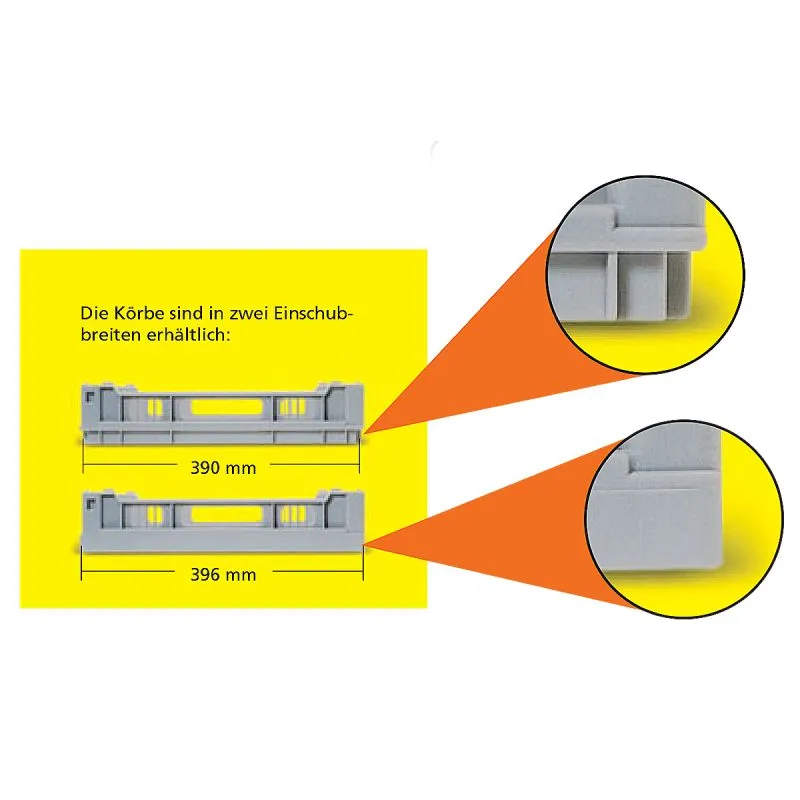 Die Körbe sind in zwei Einschubbreiten erhältlich:

390 mm

396 mm