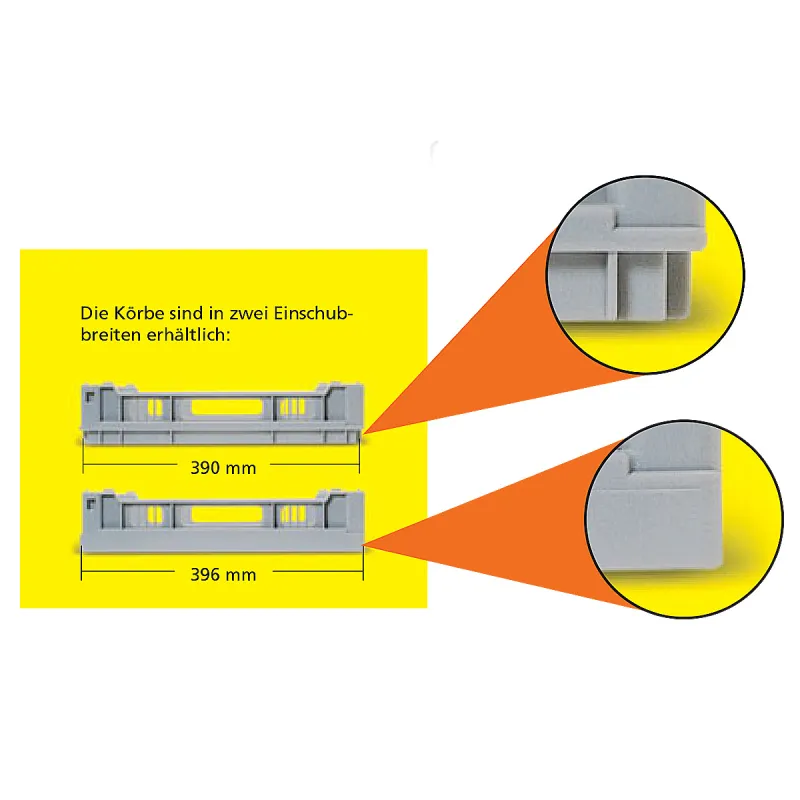 Die Körbe sind in zwei Einschubbreiten erhältlich:

390 mm

396 mm