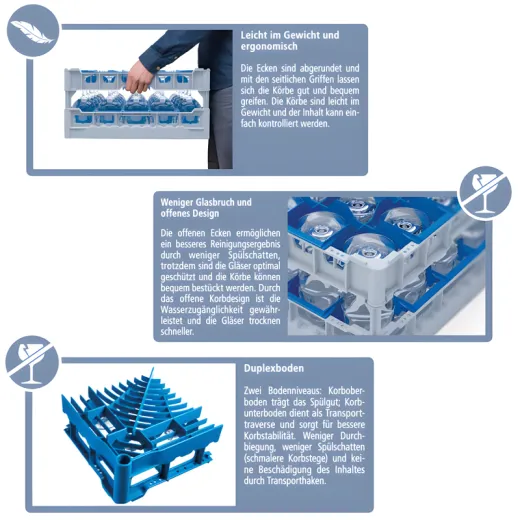 Leicht im Gewicht und ergonomisch

Die Ecken sind abgerundet und mit den seitlichen Griffen lassen sich die Körbe gut und bequem greifen. Die Körbe sind leicht im Gewicht und der Inhalt kann einfach kontrolliert werden.

Weniger Glasbruch und offenes Design

Die offenen Ecken ermöglichen ein besseres Reinigungsergebnis durch weniger Spülschatten, trotzdem sind die Gläser optimal geschützt und die Körbe können bequem bestückt werden. Durch das offene Korbdesign ist die Wasserzugänglichkeit gewährleistet und die Gläser trocknen schneller.

Duplexboden

Zwei Bodenniveaus: Korboberboden trägt das Spülgut; Korbunterboden dient als Transporttraverse und sorgt für bessere Korbstabilität. Weniger Durchbiegung, weniger Spülschatten (schmalere Korbstege) und keine Beschädigung des Inhaltes durch Transporthaken.