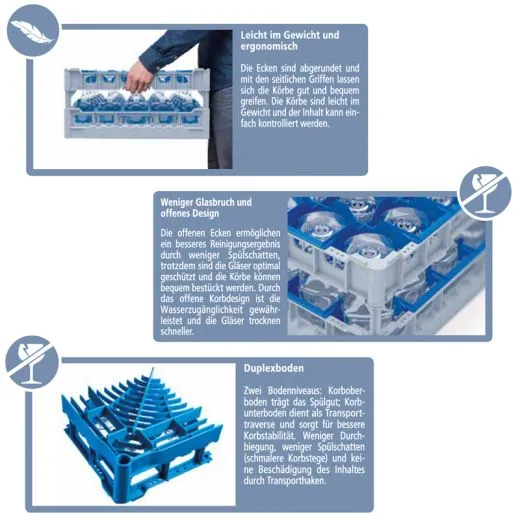 Leicht im Gewicht und ergonomisch

Die Ecken sind abgerundet und mit den seitlichen Griffen lassen sich die Körbe gut und bequem greifen. Die Körbe sind leicht im Gewicht und der Inhalt kann einfach kontrolliert werden.

Weniger Glasbruch und offenes Design

Die offenen Ecken ermöglichen ein besseres Reinigungsergebnis durch weniger Spülschatten, trotzdem sind die Gläser optimal geschützt und die Körbe können bequem bestückt werden. Durch das offene Korbdesign ist die Wasserzugänglichkeit gewährleistet und die Gläser trocknen schneller.

Duplexboden

Zwei Bodenniveaus: Korboberboden trägt das Spülgut; Korbunterboden dient als Transporttraverse und sorgt für bessere Korbstabilität. Weniger Durchbiegung, weniger Spülschatten (schmalere Korbstege) und keine Beschädigung des Inhaltes durch Transporthaken.