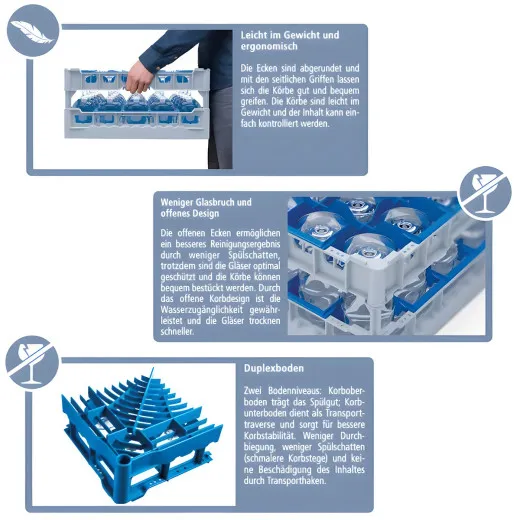 Leicht im Gewicht und ergonomisch

Die Ecken sind abgerundet und mit den seitlichen Griffen lassen sich die Körbe gut und bequem greifen. Die Körbe sind leicht im Gewicht und der Inhalt kann einfach kontrolliert werden.

Weniger Glasbruch und offenes Design

Die offenen Ecken ermöglichen ein besseres Reinigungsergebnis durch weniger Spülschatten, trotzdem sind die Gläser optimal geschützt und die Körbe können bequem bestückt werden. Durch das offene Korbdesign ist die Wasserzugänglichkeit gewährleistet und die Gläser trocknen schneller.

Duplexboden

Zwei Bodenniveaus: Korboberboden trägt das Spülgut; Korbunterboden dient als Transporttraverse und sorgt für bessere Korbstabilität. Weniger Durchbiegung, weniger Spülschatten (schmalere Korbstege) und keine Beschädigung des Inhaltes durch Transporthaken.