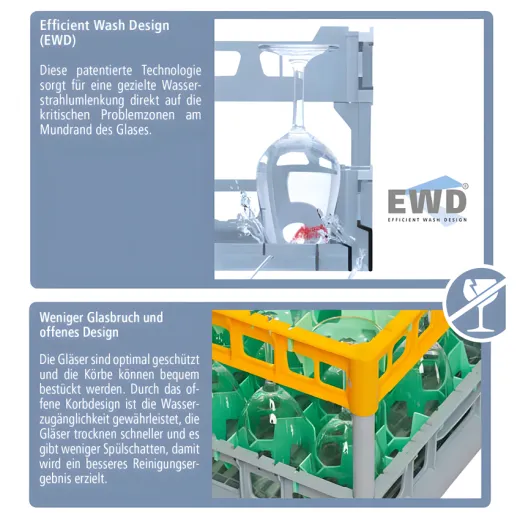 Efficient Wash Design (EWD)

Diese patentierte Technologie sorgt für eine gezielte Wasserstrahlumlenkung direkt auf die kritischen Problemzonen am Mundrand des Glases.

EWD®
EFFICIENT WASH DESIGN

Weniger Glasbruch und offenes Design

Die Gläser sind optimal geschützt und die Körbe können bequem bestückt werden. Durch das offene Korbdesign ist die Wasserzugänglichkeit gewährleistet, die Gläser trocknen schneller und es gibt weniger Spülschatten, damit wird ein besseres Reinigungsergebnis erzielt.