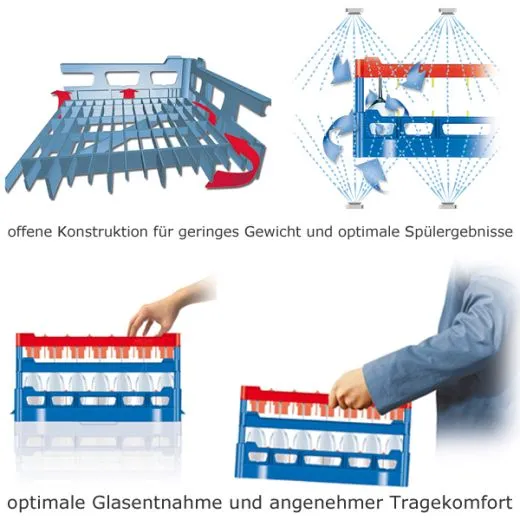 offene Konstruktion für geringes Gewicht und optimale Spülergebnisse

optimale Glasentnahme und angenehmer Tragekomfort