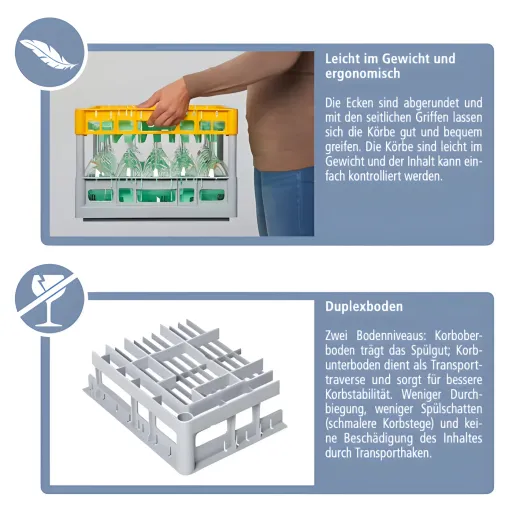 Leicht im Gewicht und ergonomisch

Die Ecken sind abgerundet und mit den seitlichen Griffen lassen sich die Körbe gut und bequem greifen. Die Körbe sind leicht im Gewicht und der Inhalt kann einfach kontrolliert werden.

Duplexboden

Zwei Bodenniveaus: Korboberboden trägt das Spülgut; Korbunterboden dient als Transporttraverse und sorgt für bessere Korbstabilität. Weniger Durchbiegung, weniger Spülschatten (schmalere Korbstege) und keine Beschädigung des Inhaltes durch Transporthaken.