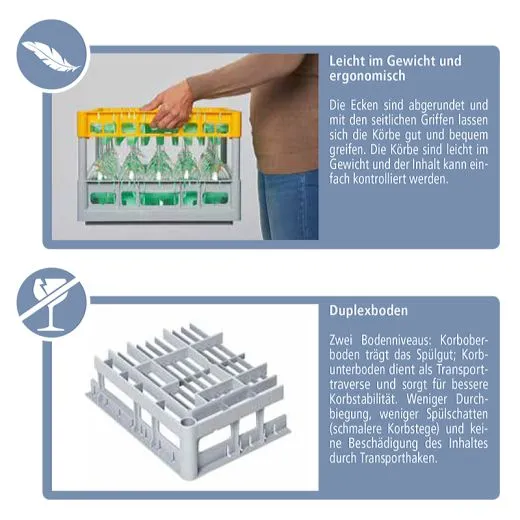 Leicht im Gewicht und ergonomisch

Die Ecken sind abgerundet und mit den seitlichen Griffen lassen sich die Körbe gut und bequem greifen. Die Körbe sind leicht im Gewicht und der Inhalt kann einfach kontrolliert werden.

Duplexboden

Zwei Bodenniveaus: Korboberboden trägt das Spülgut; Korbunterboden dient als Transporttraverse und sorgt für bessere Korbstabilität. Weniger Durchbiegung, weniger Spülschatten (schmalere Korbstege) und keine Beschädigung des Inhaltes durch Transporthaken.