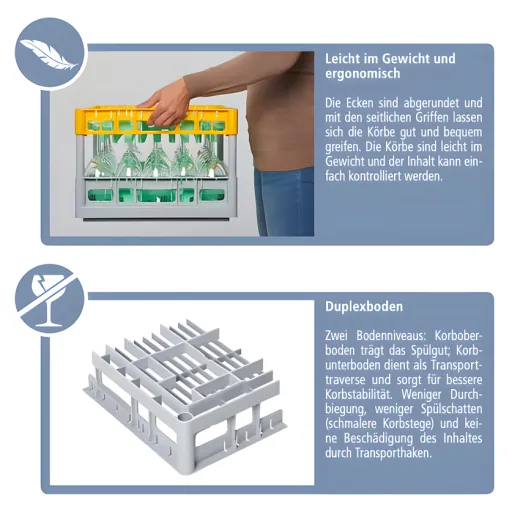 Leicht im Gewicht und ergonomisch

Die Ecken sind abgerundet und mit den seitlichen Griffen lassen sich die Körbe gut und bequem greifen. Die Körbe sind leicht im Gewicht und der Inhalt kann einfach kontrolliert werden.

Duplexboden

Zwei Bodenniveaus: Korboberboden trägt das Spülgut; Korbunterboden dient als Transporttraverse und sorgt für bessere Korbstabilität. Weniger Durchbiegung, weniger Spülschatten (schmalere Korbstege) und keine Beschädigung des Inhaltes durch Transporthaken.