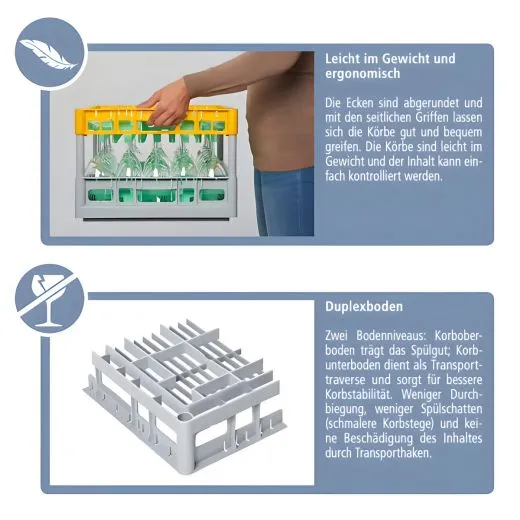 Leicht im Gewicht und ergonomisch

Die Ecken sind abgerundet und mit den seitlichen Griffen lassen sich die Körbe gut und bequem greifen. Die Körbe sind leicht im Gewicht und der Inhalt kann einfach kontrolliert werden.

Duplexboden

Zwei Bodenniveaus: Korboberboden trägt das Spülgut; Korbunterboden dient als Transporttraverse und sorgt für bessere Korbstabilität. Weniger Durchbiegung, weniger Spülschatten (schmalere Korbstege) und keine Beschädigung des Inhaltes durch Transporthaken.