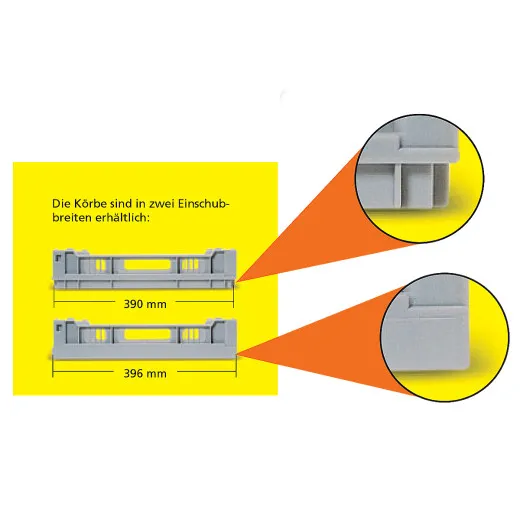 Die Körbe sind in zwei Einschubbreiten erhältlich:

390 mm

396 mm