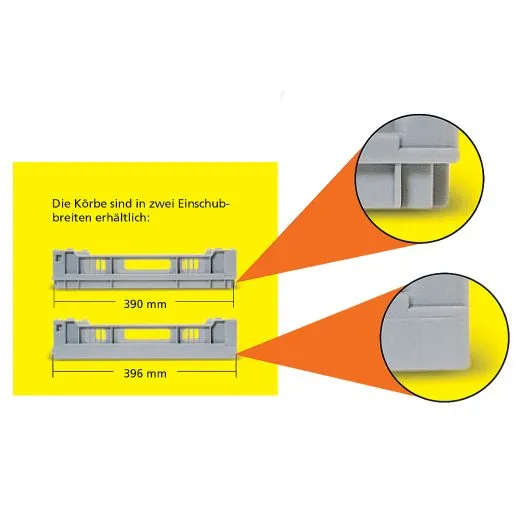 Die Körbe sind in zwei Einschubbreiten erhältlich:

390 mm

396 mm